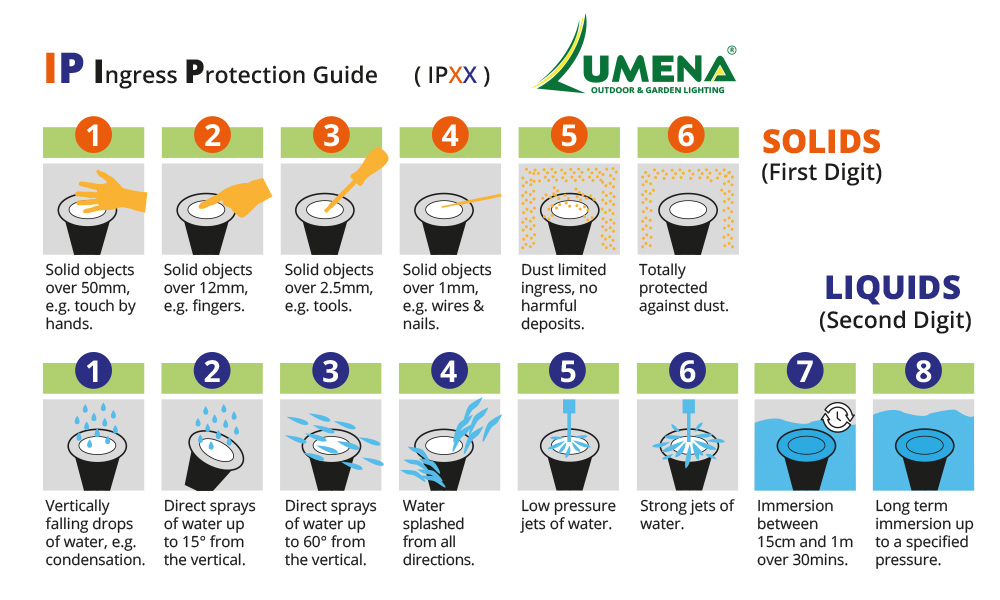 IP Ingress Protection Guide ( IPXX )

LUMENA®
OUTDOOR & GARDEN LIGHTING

SOLIDS
(First Digit)

1
Solid objects over 50mm, e.g. touch by hands.

2
Solid objects over 12mm, e.g. fingers.

3
Solid objects over 2.5mm, e.g. tools.

4
Solid objects over 1mm, e.g. wires & nails.

5
Dust limited ingress, no harmful deposits.

6
Totally protected against dust.

LIQUIDS
(Second Digit)

1
Vertically falling drops of water, e.g. condensation.

2
Direct sprays of water up to 15° from the vertical.

3
Direct sprays of water up to 60° from the vertical.

4
Water splashed from all directions.

5
Low pressure jets of water.

6
Strong jets of water.

7
Immersion between 15cm and 1m over 30mins.

8
Long term immersion up to a specified pressure.