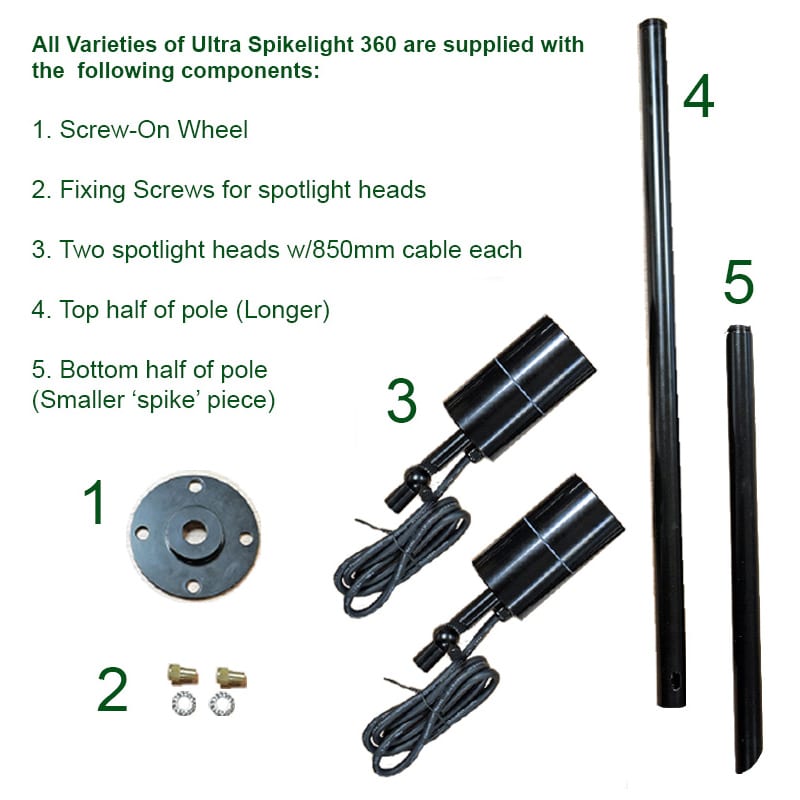 All Varieties of Ultra Spikelight 360 are supplied with the following components:

1. Screw-On Wheel

2. Fixing Screws for spotlight heads

3. Two spotlight heads w/850mm cable each

4. Top half of pole (Longer)

5. Bottom half of pole (Smaller 'spike' piece)

4

5

3

1

2